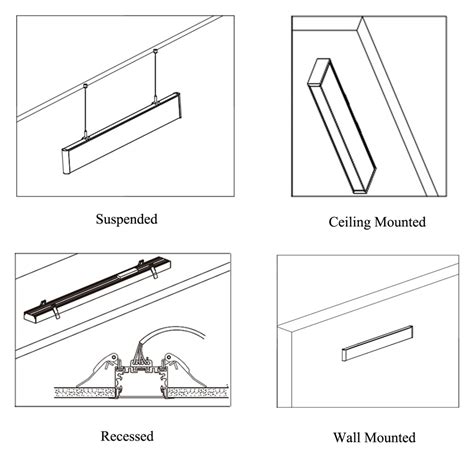 Suspended

Ceiling Mounted

Recessed

Wall Mounted