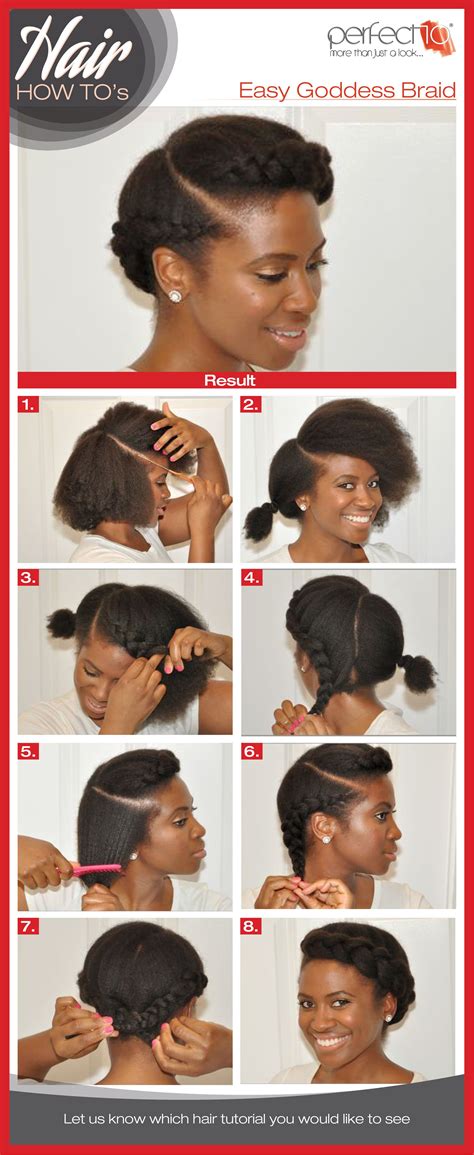 Hair HOW TO's

perfect10 more than just a look...

Easy Goddess Braid

Result

1.

2.

3.

4.

5.

6.

7.

8.

Let us know which hair tutorial you would like to see