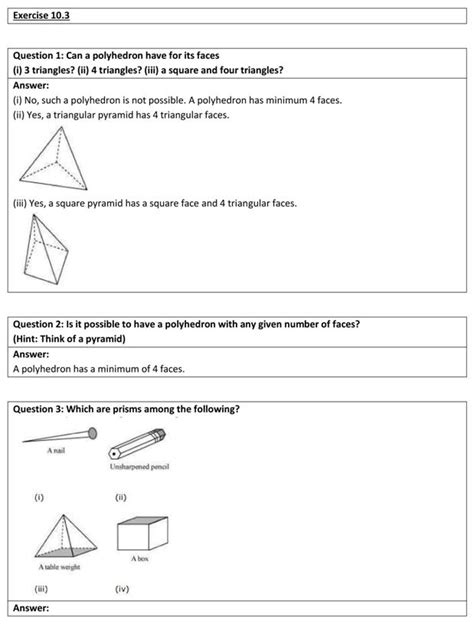 Exercise 10.3

Question 1: Can a polyhedron have for its faces
(i) 3 triangles? (ii) 4 triangles? (iii) a square and four triangles?

Answer:
(i) No, such a polyhedron is not possible. A polyhedron has minimum 4 faces.
(ii) Yes, a triangular pyramid has 4 triangular faces.

(iii) Yes, a square pyramid has a square face and 4 triangular faces.

Question 2: Is it possible to have a polyhedron with any given number of faces?
(Hint: Think of a pyramid)

Answer:
A polyhedron has a minimum of 4 faces.

Question 3: Which are prisms among the following?

A nail

Unsharpened pencil

(i) (ii)

A table weight

A box

(iii) (iv)

Answer: