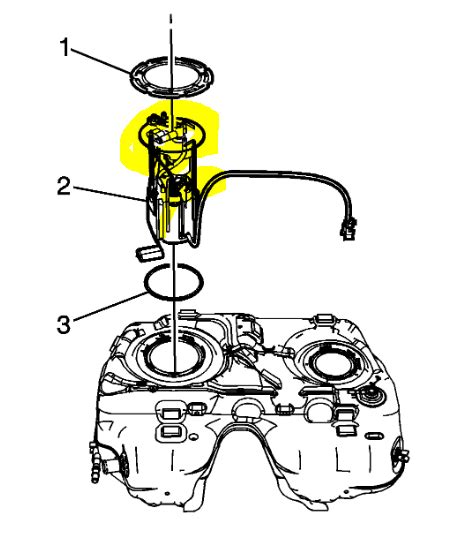 1
2
3