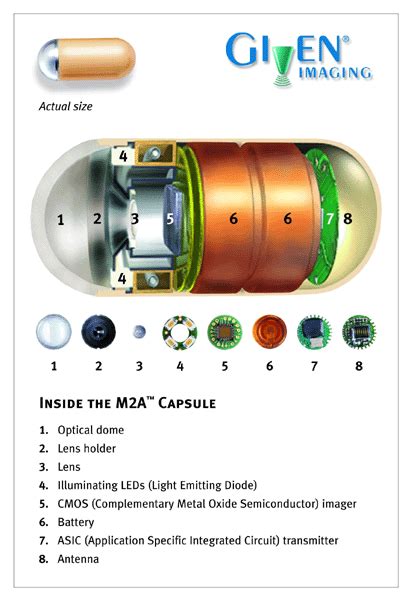 GIVEN®
IMAGING

Actual size

4
1 2 3 5 6 6 7 8
4

1 2 3 4 5 6 7 8

INSIDE THE M2A™ CAPSULE

1. Optical dome
2. Lens holder
3. Lens
4. Illuminating LEDs (Light Emitting Diode)
5. CMOS (Complementary Metal Oxide Semiconductor) imager
6. Battery
7. ASIC (Application Specific Integrated Circuit) transmitter
8. Antenna