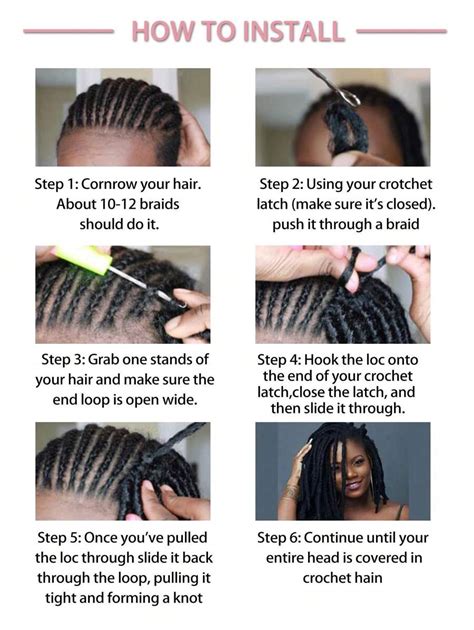 HOW TO INSTALL

Step 1: Cornrow your hair. About 10-12 braids should do it.

Step 2: Using your crotchet latch (make sure it's closed). push it through a braid

Step 3: Grab one stands of your hair and make sure the end loop is open wide.

Step 4: Hook the loc onto the end of your crochet latch,close the latch, and then slide it through.

Step 5: Once you've pulled the loc through slide it back through the loop, pulling it tight and forming a knot

Step 6: Continue until your entire head is covered in crochet hain