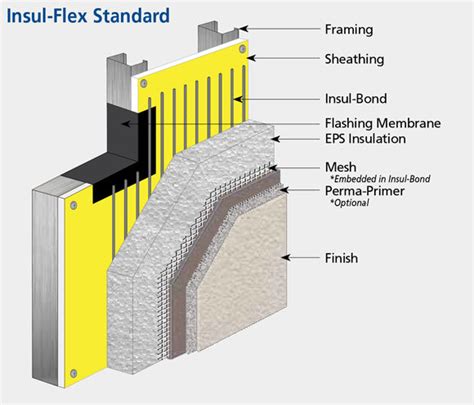 Insul-Flex Standard

Framing

Sheathing

Insul-Bond

Flashing Membrane

EPS Insulation

Mesh
*Embedded in Insul-Bond

Perma-Primer
*Optional

Finish