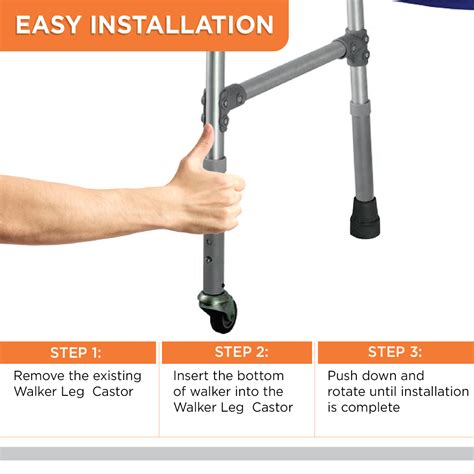 EASY INSTALLATION

STEP 1:

Remove the existing Walker Leg Castor

STEP 2:

Insert the bottom of walker into the Walker Leg Castor

STEP 3:

Push down and rotate until installation is complete