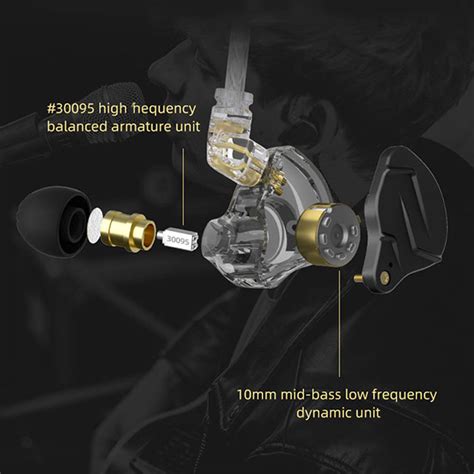 #30095 high hequency balanced armature unit

30095

10mm mid-bass low frequency dynamic unit