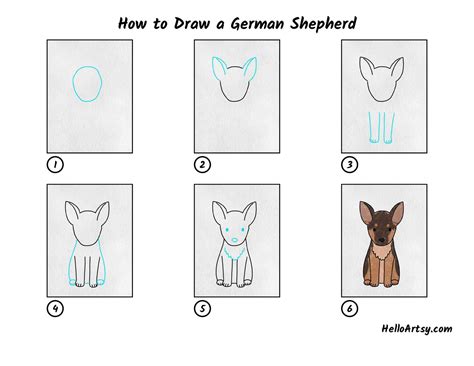 How to Draw a German Shepherd

1

2

3

4

5

6

HelloArtsy.com