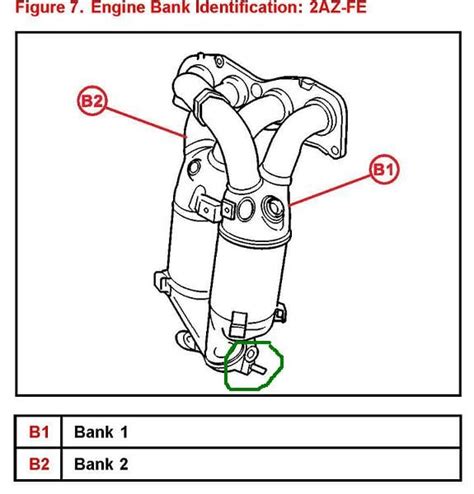 Figure 7. Engine Bank Identification: 2AZ-FE

B2

B1

| B1 | Bank 1 |
|---|---|
| B2 | Bank 2 |