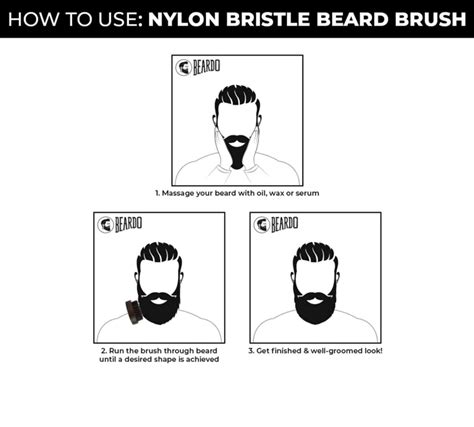 HOW TO USE: NYLON BRISTLE BEARD BRUSH

BEARDO

1. Massage your beard with oil, wax or serum

BEARDO

2. Run the brush through beard until a desired shape is achieved

BEARDO

3. Get finished & well-groomed look!