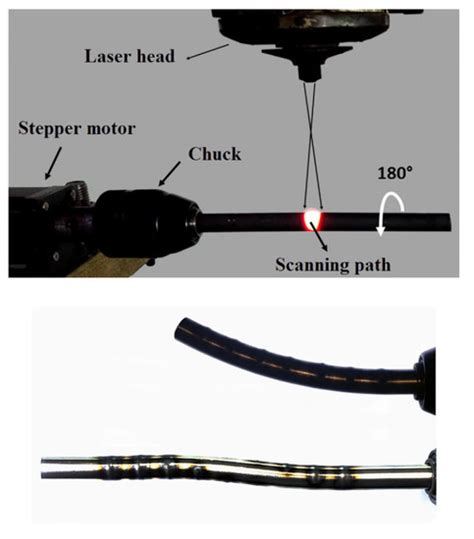 Laser head

Stepper motor

Chuck

180°

Scanning path