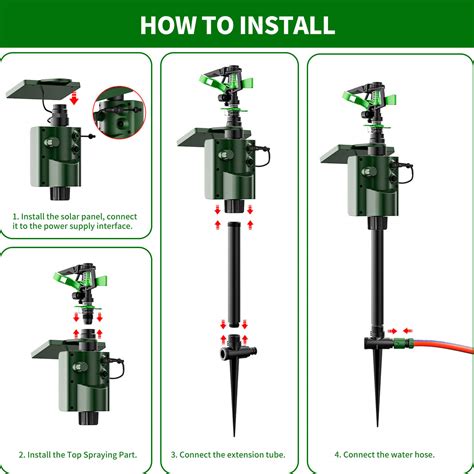 HOW TO INSTALL

1. Install the solar panel, connect it to the power supply interface.

2. Install the Top Spraying Part.

3. Connect the extension tube.

4. Connect the water hose.