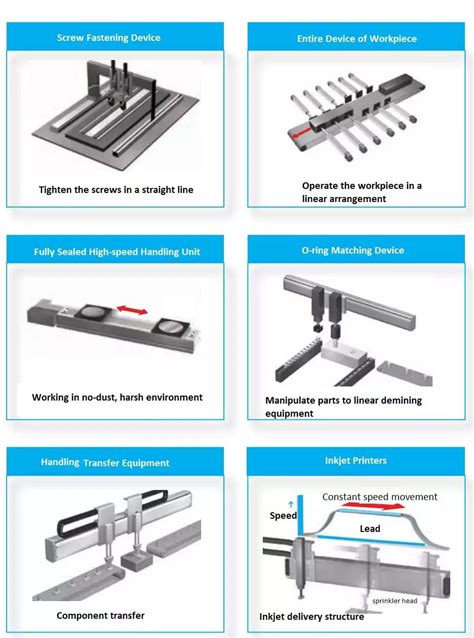 Screw Fastening Device

Tighten the screws in a straight line

Entire Device of Workpiece

Operate the workpiece in a linear arrangement

Fully Sealed High-speed Handling Unit

Working in no-dust, harsh environment

O-ring Matching Device

Manipulate parts to linear demining equipment

Handling Transfer Equipment

Component transfer

Inkjet Printers

Constant speed movement

Speed

Lead

sprinkler head

Inkjet delivery structure