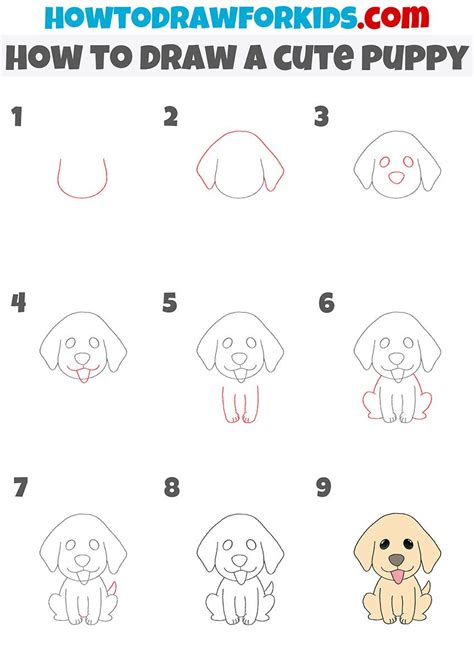 HOWTODRAWFORKIDS.com
HOW TO DRAW A CUTE PUPPY

1

2

3

4

5

6

7

8

9