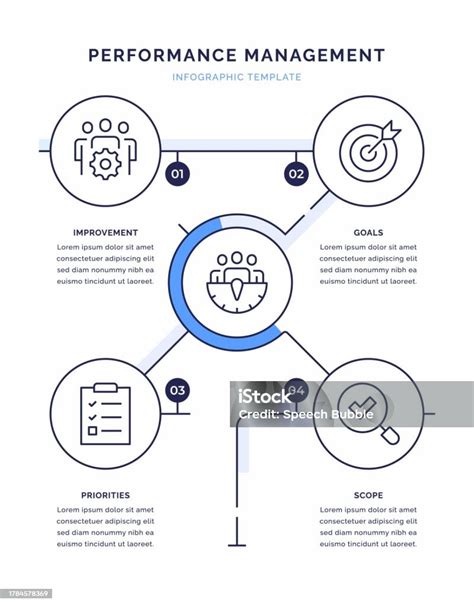 PERFORMANCE MANAGEMENT

INFOGRAPHIC TEMPLATE

01

02

IMPROVEMENT

Lorem ipsum dolor sit amet consectetuer adipiscing elit sed diam nonummy nibh ea euismo tincidunt ut laoreet.

GOALS

Lorem ipsum dolor sit amet consectetuer adipiscing elit sed diam nonummy nibh ea euismo tincidunt ut laoreet.

03

04

iStock
Credit: Speech Bubble

PRIORITIES

Lorem ipsum dolor sit amet consectetuer adipiscing elit sed diam nonummy nibh ea euismo tincidunt ut laoreet.

SCOPE

Lorem ipsum dolor sit amet consectetuer adipiscing elit sed diam nonummy nibh ea euismo tincidunt ut laoreet.

1784578369