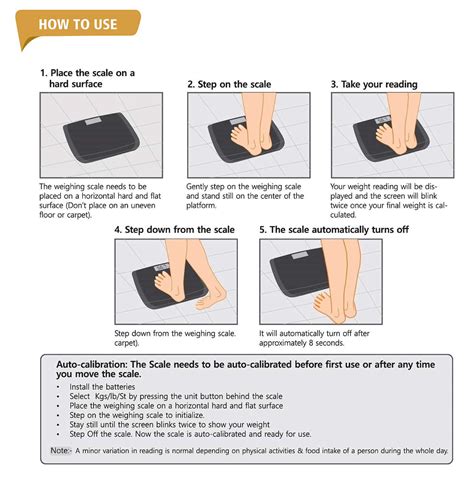 HOW TO USE

1. Place the scale on a hard surface

The weighing scale needs to be placed on a horizontal hard and flat surface (Don't place on an uneven floor or carpet).

2. Step on the scale

Gently step on the weighing scale and stand still on the center of the platform.

3. Take your reading

Your weight reading will be displayed and the screen will blink twice once your final weight is calculated.

4. Step down from the scale

Step down from the weighing scale. carpet).

5. The scale automatically turns off

It will automatically turn off after approximately 8 seconds.

Auto-calibration: The Scale needs to be auto-calibrated before first use or after any time you move the scale.

• Install the batteries
• Select Kgs/lb/St by pressing the unit button behind the scale
• Place the weighing scale on a horizontal hard and flat surface
• Step on the weighing scale to initialize.
• Stay still until the screen blinks twice to show your weight
• Step Off the scale. Now the scale is auto-calibrated and ready for use.

Note:- A minor variation in reading is normal depending on physical activities & food intake of a person during the whole day.