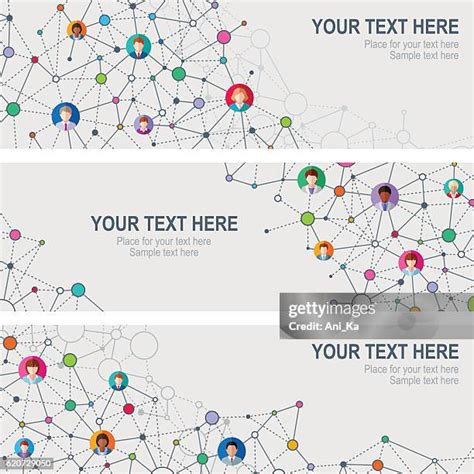 YOUR TEXT HERE
Place for your text here
Sample text here

YOUR TEXT HERE
Place for your text here
Sample text here

gettyimages
Credit: Ani_Ka

YOUR TEXT HERE
Place for your text here
Sample text here

620729050