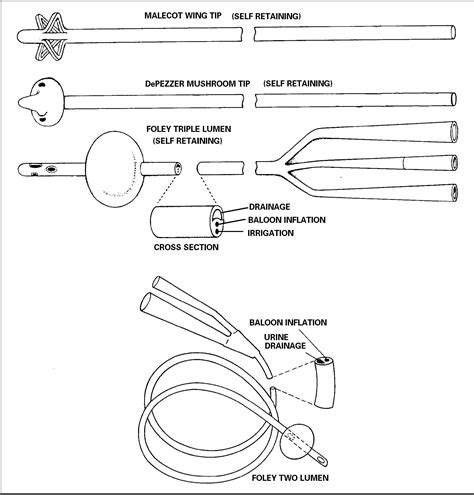 MALECOT WING TIP (SELF RETAINING)

DePEZZER MUSHROOM TIP (SELF RETAINING)

FOLEY TRIPLE LUMEN (SELF RETAINING)

DRAINAGE
BALOON INFLATION
IRRIGATION

CROSS SECTION

BALOON INFLATION
URINE DRAINAGE

FOLEY TWO LUMEN