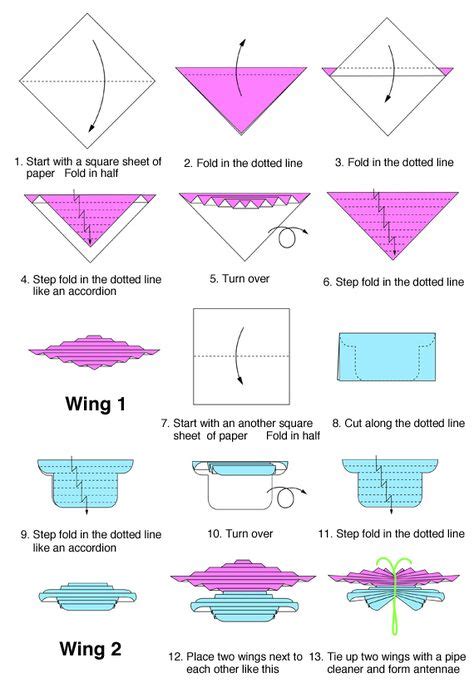 1. Start with a square sheet of paper Fold in half

2. Fold in the dotted line

3. Fold in the dotted line

4. Step fold in the dotted line like an accordion

5. Turn over

6. Step fold in the dotted line

Wing 1

7. Start with an another square sheet of paper Fold in half

8. Cut along the dotted line

9. Step fold in the dotted line like an accordion

10. Turn over

11. Step fold in the dotted line

Wing 2

12. Place two wings next to each other like this

13. Tie up two wings with a pipe cleaner and form antennae