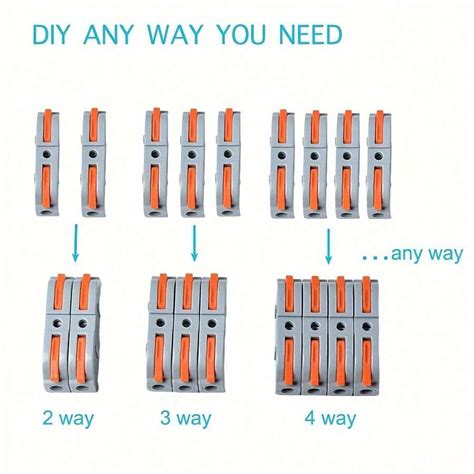 DIY ANY WAY YOU NEED

...any way

2 way

3 way

4 way