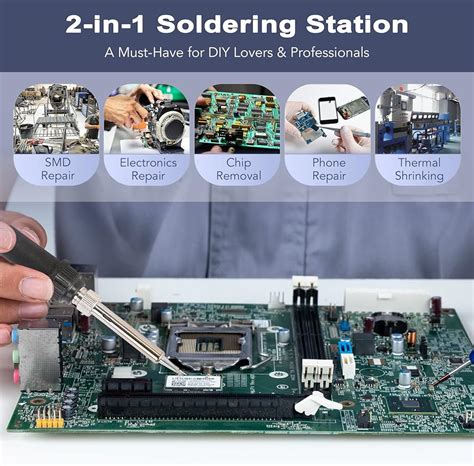 2-in-1 Soldering Station

A Must-Have for DIY Lovers & Professionals

SMD Repair

Electronics Repair

Chip Removal

Phone Repair

Thermal Shrinking