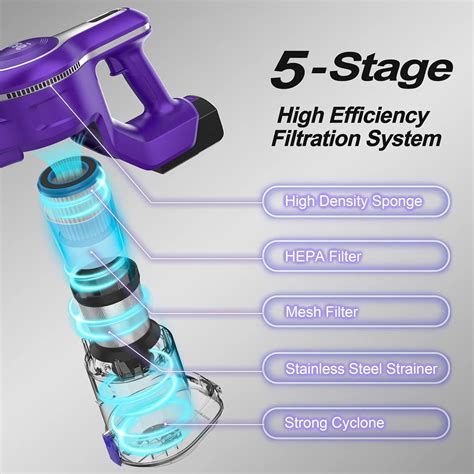 5-Stage

High Efficiency Filtration System

High Density Sponge

HEPA Filter

Mesh Filter

Stainless Steel Strainer

Strong Cyclone