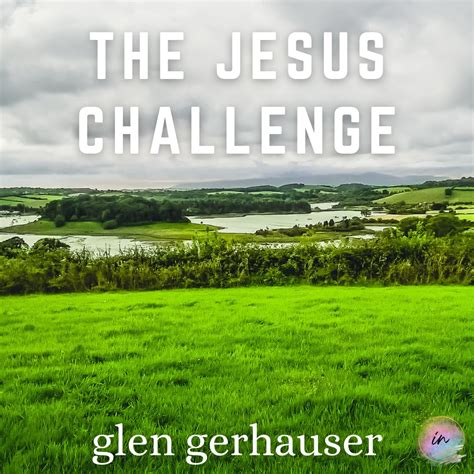 THE JESUS CHALLENGE

glen gerhauser

in