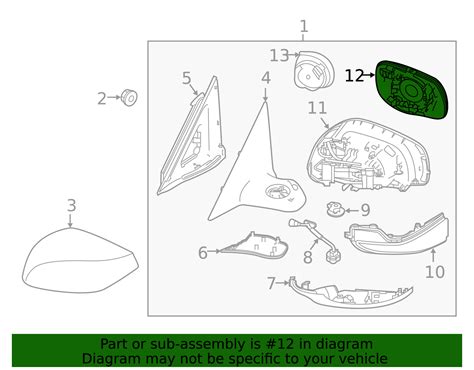 1
13
12
5
4
2
11
3
9
6
8
10
7

Part or sub-assembly is #12 in diagram
Diagram may not be specific to your vehicle