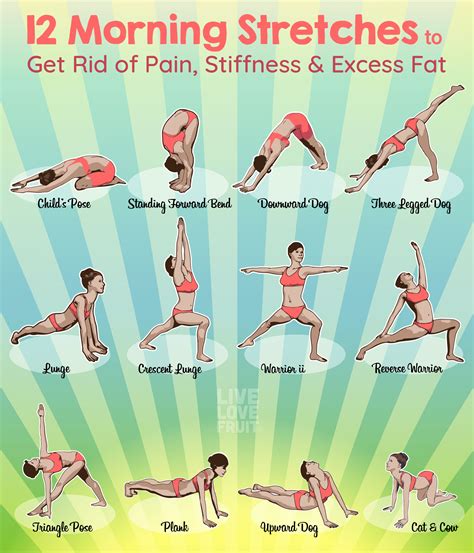 12 Morning Stretches to
Get Rid of Pain, Stiffness & Excess Fat

Child's Pose
Standing Forward Bend
Downward Dog
Three Legged Dog

Lunge
Crescent Lunge
Warrior ii
Reverse Warrior

LIVE LOVE FRUIT

Triangle Pose
Plank
Upward Dog
Cat & Cow