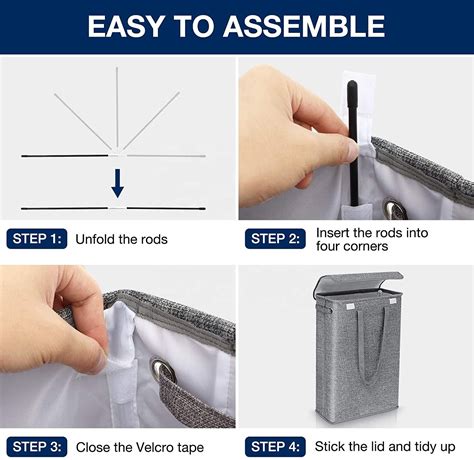 EASY TO ASSEMBLE

STEP 1: Unfold the rods

STEP 2: Insert the rods into four corners

STEP 3: Close the Velcro tape

STEP 4: Stick the lid and tidy up