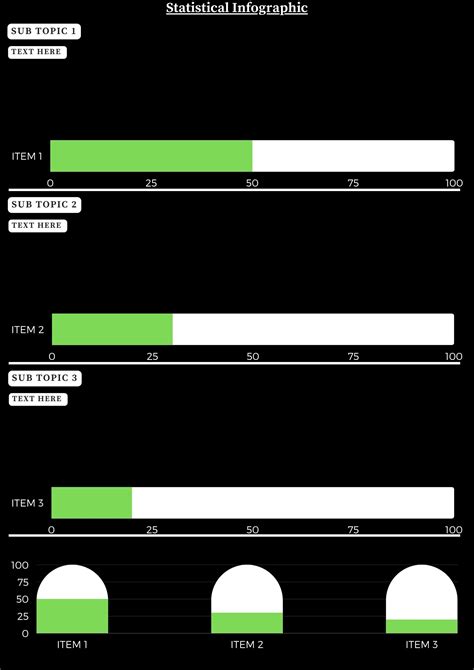 Statistical Infographic

SUB TOPIC 1

TEXT HERE

ITEM 1

0 25 50 75 100

SUB TOPIC 2

TEXT HERE

ITEM 2

0 25 50 75 100

SUB TOPIC 3

TEXT HERE

ITEM 3

0 25 50 75 100

100
75
50
25
0

ITEM 1 ITEM 2 ITEM 3