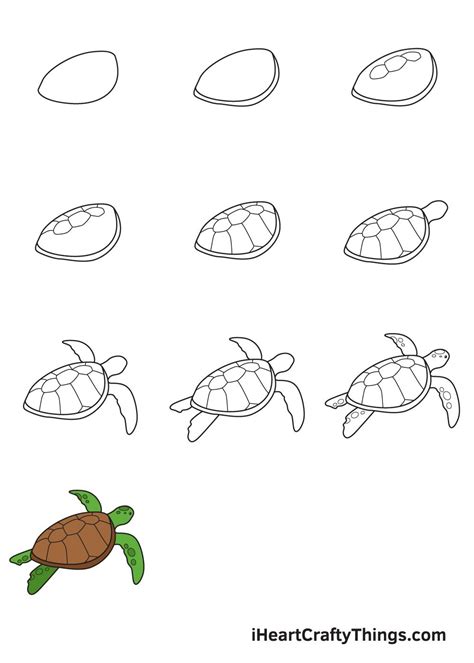 iHeartCraftyThings.com