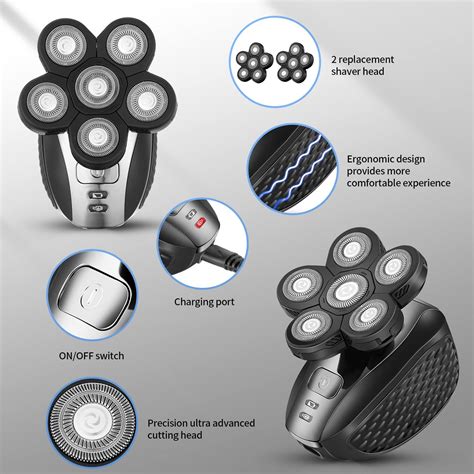 2 replacement shaver head

Ergonomic design provides more comfortable experience

Charging port

ON/OFF switch

Precision ultra advanced cutting head