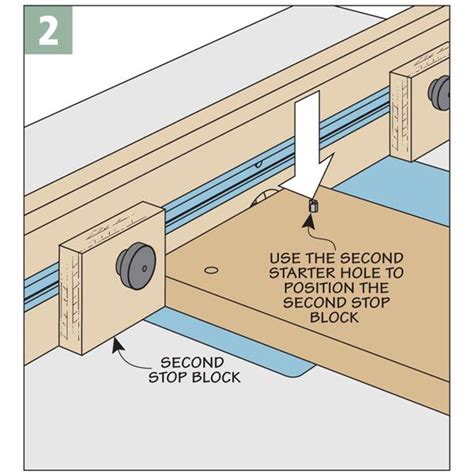 2

USE THE SECOND STARTER HOLE TO POSITION THE SECOND STOP BLOCK

SECOND STOP BLOCK