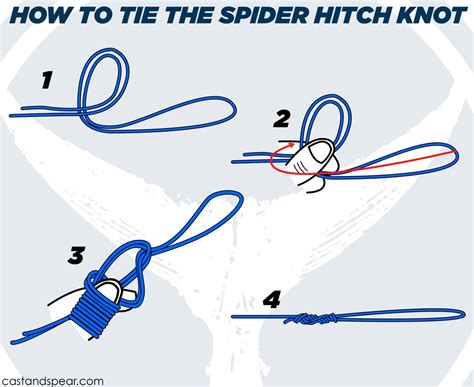 HOW TO TIE THE SPIDER HITCH KNOT

1

2

3

4

castandspear.com