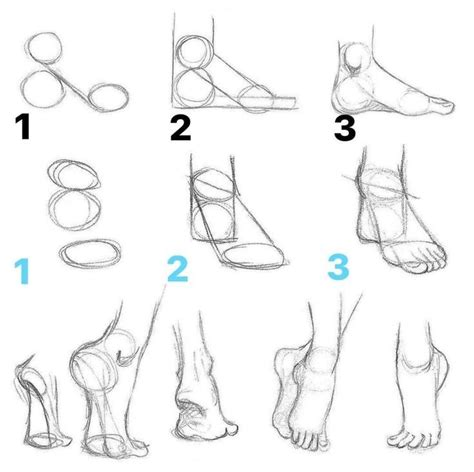 1
2
3
1
2
3