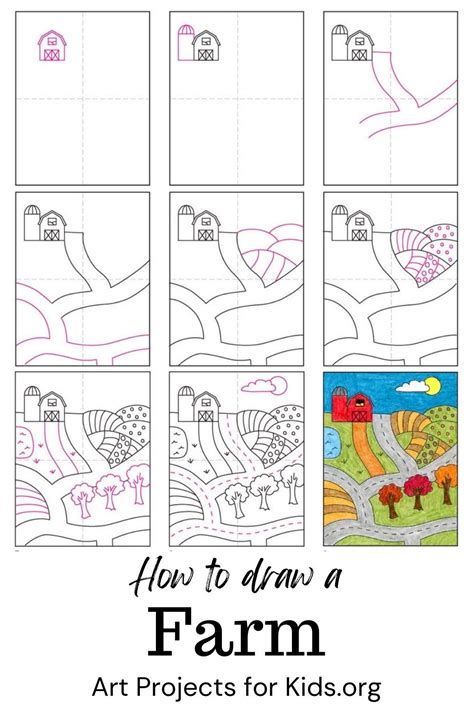 How to draw a

Farm

Art Projects for Kids.org