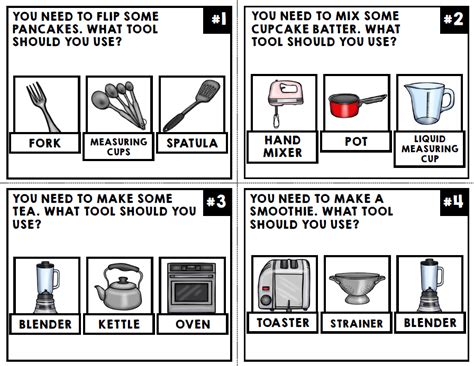 YOU NEED TO FLIP SOME PANCAKES. WHAT TOOL SHOULD YOU USE?

#1

FORK

MEASURING CUPS

SPATULA

YOU NEED TO MIX SOME CUPCAKE BATTER. WHAT TOOL SHOULD YOU USE?

#2

HAND MIXER

POT

LIQUID MEASURING CUP

YOU NEED TO MAKE SOME TEA. WHAT TOOL SHOULD YOU USE?

#3

BLENDER

KETTLE

OVEN

YOU NEED TO MAKE A SMOOTHIE. WHAT TOOL SHOULD YOU USE?

#4

TOASTER

STRAINER

BLENDER