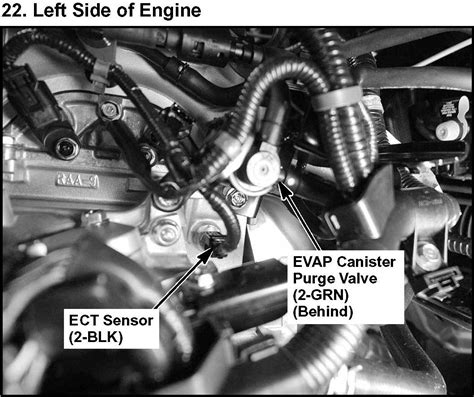 22. Left Side of Engine

RAA-9

EVAP Canister Purge Valve (2-GRN) (Behind)

ECT Sensor (2-BLK)