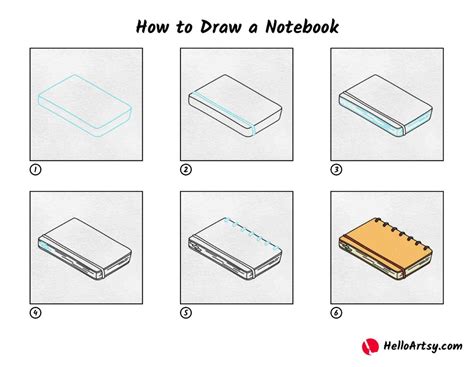 How to Draw a Notebook

1

2

3

4

5

6

HelloArtsy.com