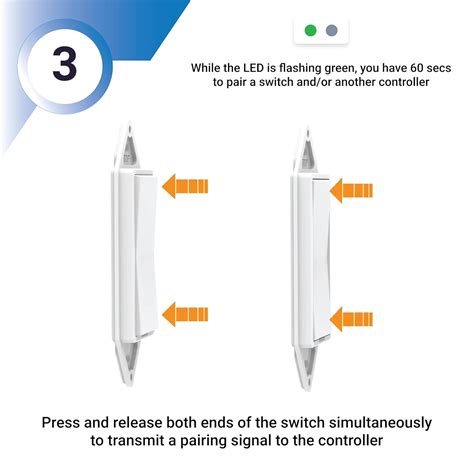 3

While the LED is flashing green, you have 60 secs to pair a switch and/or another controller

Press and release both ends of the switch simultaneously to transmit a pairing signal to the controller