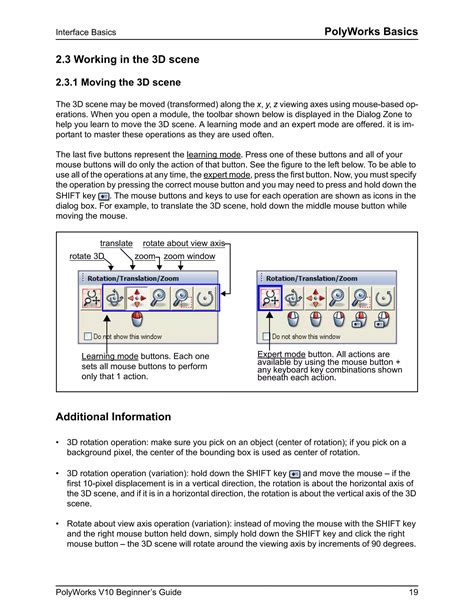 Interface Basics

PolyWorks Basics

2.3 Working in the 3D scene

2.3.1 Moving the 3D scene

The 3D scene may be moved (transformed) along the x, y, z viewing axes using mouse-based operations. When you open a module, the toolbar shown below is displayed in the Dialog Zone to help you learn to move the 3D scene. A learning mode and an expert mode are offered. it is important to master these operations as they are used often.

The last five buttons represent the learning mode. Press one of these buttons and all of your mouse buttons will do only the action of that button. See the figure to the left below. To be able to use all of the operations at any time, the expert mode, press the first button. Now, you must specify the operation by pressing the correct mouse button and you may need to press and hold down the SHIFT key. The mouse buttons and keys to use for each operation are shown as icons in the dialog box. For example, to translate the 3D scene, hold down the middle mouse button while moving the mouse.

translate

rotate about view axis

rotate 3D

zoom

zoom window

Rotation/Translation/Zoom

Do not show this window

Learning mode buttons. Each one sets all mouse buttons to perform only that 1 action.

Rotation/Translation/Zoom

Do not show this window

Expert mode button. All actions are available by using the mouse button + any keyboard key combinations shown beneath each action.

Additional Information

• 3D rotation operation: make sure you pick on an object (center of rotation); if you pick on a background pixel, the center of the bounding box is used as center of rotation.

• 3D rotation operation (variation): hold down the SHIFT key and move the mouse – if the first 10-pixel displacement is in a vertical direction, the rotation is about the horizontal axis of the 3D scene, and if it is in a horizontal direction, the rotation is about the vertical axis of the 3D scene.

• Rotate about view axis operation (variation): instead of moving the mouse with the SHIFT key and the right mouse button held down, simply hold down the SHIFT key and click the right mouse button – the 3D scene will rotate around the viewing axis by increments of 90 degrees.

PolyWorks V10 Beginner's Guide

19