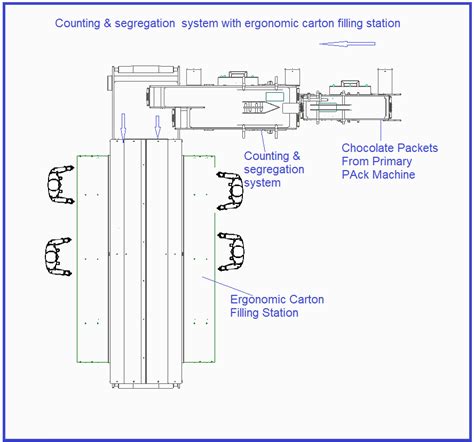 Counting & segregation system with ergonomic carton filling station

Counting & segregation system

Chocolate Packets From Primary PAck Machine

Ergonomic Carton Filling Station