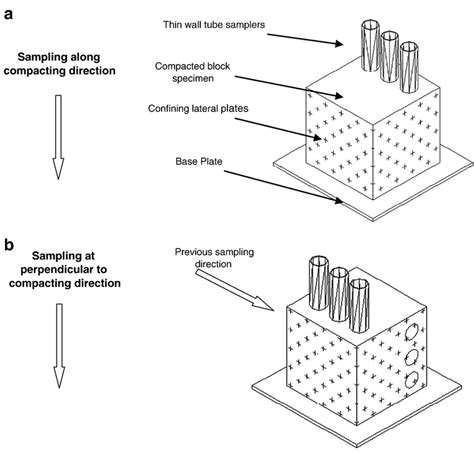 a

Sampling along compacting direction

Thin wall tube samplers

Compacted block specimen

Confining lateral plates

Base Plate

b

Sampling at perpendicular to compacting direction

Previous sampling direction