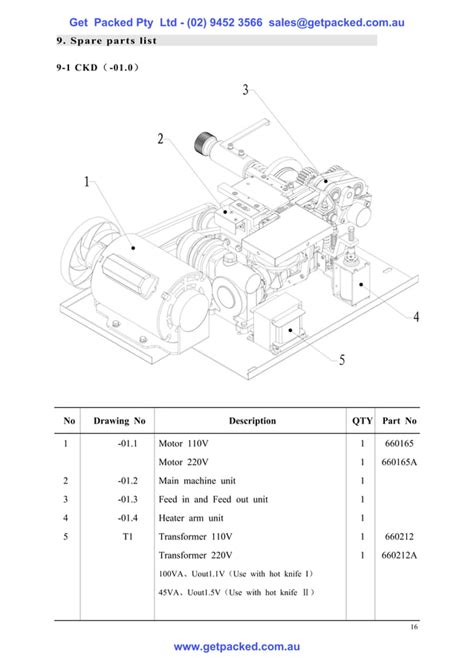 Get Packed Pty Ltd - (02) 9452 3566 sales@getpacked.com.au

9. Spare parts list

9-1 CKD（-01.0）

3

2

1

4

5

| No | Drawing No | Description | QTY | Part No |
|---|---|---|---|---|
| 1 | -01.1 | Motor 110V | 1 | 660165 |
| | | Motor 220V | 1 | 660165A |
| 2 | -01.2 | Main machine unit | 1 | |
| 3 | -01.3 | Feed in and Feed out unit | 1 | |
| 4 | -01.4 | Heater arm unit | 1 | |
| 5 | T1 | Transformer 110V | 1 | 660212 |
| | | Transformer 220V | 1 | 660212A |
| | | 100VA、Uout1.1V（Use with hot knife Ⅰ） | | |
| | | 45VA、Uout1.5V（Use with hot knife Ⅱ） | | |

16

www.getpacked.com.au