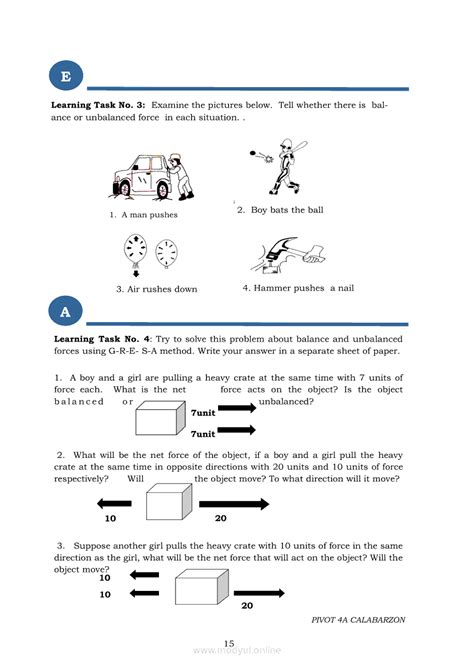 E

**Learning Task No. 3:** Examine the pictures below. Tell whether there is balance or unbalanced force in each situation. .

1. A man pushes

2. Boy bats the ball

3. Air rushes down

4. Hammer pushes a nail

A

**Learning Task No. 4**: Try to solve this problem about balance and unbalanced forces using G-R-E- S-A method. Write your answer in a separate sheet of paper.

1. A boy and a girl are pulling a heavy crate at the same time with 7 units of force each. What is the net force acts on the object? Is the object balanced or unbalanced?

7unit

7unit

2. What will be the net force of the object, if a boy and a girl pull the heavy crate at the same time in opposite directions with 20 units and 10 units of force respectively? Will the object move? To what direction will it move?

10

20

3. Suppose another girl pulls the heavy crate with 10 units of force in the same direction as the girl, what will be the net force that will act on the object? Will the object move?

10

10

20

PIVOT 4A CALABARZON

15

www.modyul.online