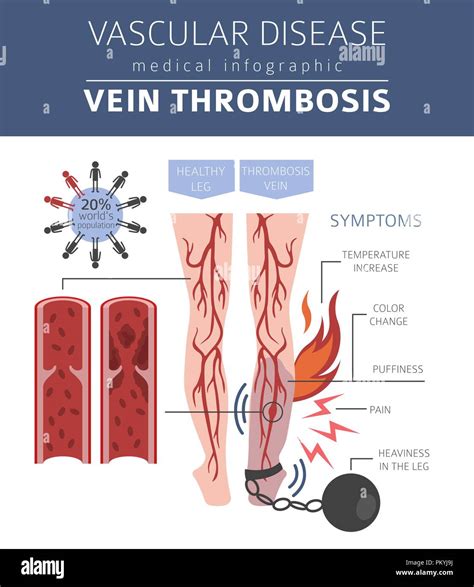 VASCULAR DISEASE
medical infographic
VEIN THROMBOSIS

alamy

20%
world's
population

HEALTHY LEG

THROMBOSIS VEIN

SYMPTOMS

TEMPERATURE INCREASE

COLOR CHANGE

PUFFINESS

PAIN

HEAVINESS IN THE LEG

alamy

Image ID: PKYJ9J
www.alamy.com