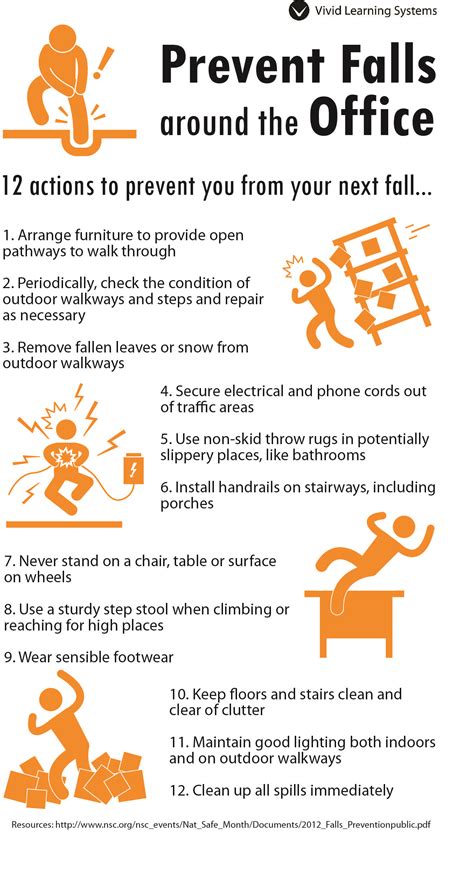 Vivid Learning Systems

Prevent Falls around the Office

12 actions to prevent you from your next fall...

1. Arrange furniture to provide open pathways to walk through

2. Periodically, check the condition of outdoor walkways and steps and repair as necessary

3. Remove fallen leaves or snow from outdoor walkways

4. Secure electrical and phone cords out of traffic areas

5. Use non-skid throw rugs in potentially slippery places, like bathrooms

6. Install handrails on stairways, including porches

7. Never stand on a chair, table or surface on wheels

8. Use a sturdy step stool when climbing or reaching for high places

9. Wear sensible footwear

10. Keep floors and stairs clean and clear of clutter

11. Maintain good lighting both indoors and on outdoor walkways

12. Clean up all spills immediately

Resources: http://www.nsc.org/nsc_events/Nat_Safe_Month/Documents/2012_Falls_Preventionpublic.pdf