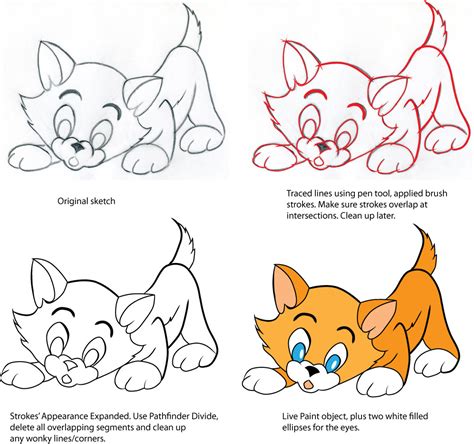 Original sketch

Traced lines using pen tool, applied brush strokes. Make sure strokes overlap at intersections. Clean up later.

Strokes' Appearance Expanded. Use Pathfinder Divide, delete all overlapping segments and clean up any wonky lines/corners.

Live Paint object, plus two white filled ellipses for the eyes.