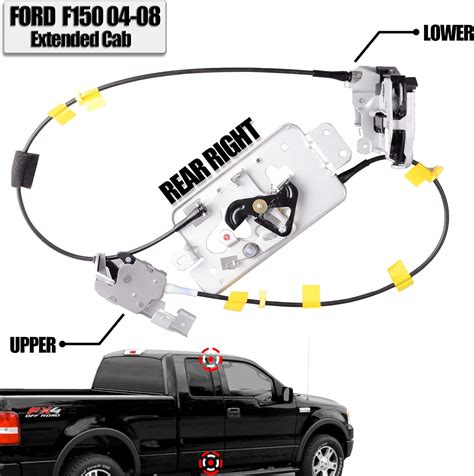 FORD F150 04-08
Extended Cab

LOWER

REAR RIGHT

UPPER

FX4
OFF ROAD