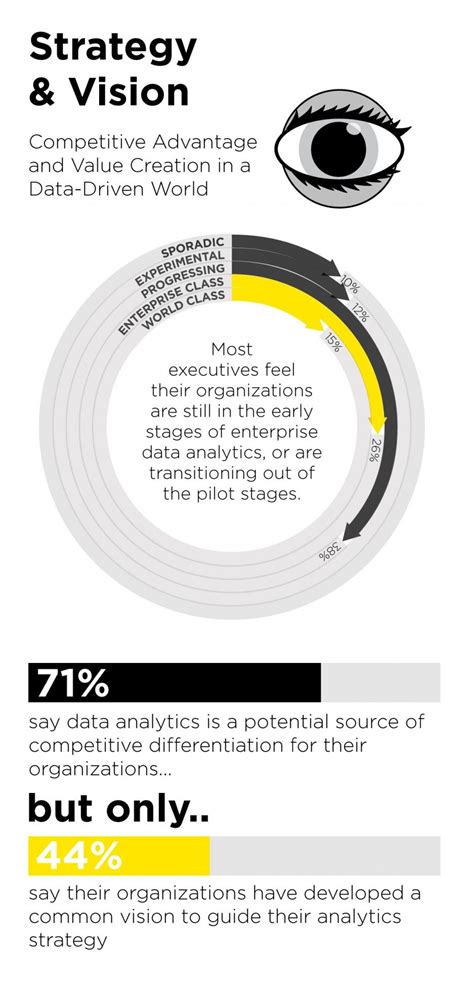 Strategy & Vision

Competitive Advantage and Value Creation in a Data-Driven World

SPORADIC
EXPERIMENTAL
PROGRESSING
ENTERPRISE CLASS
WORLD CLASS

10%
12%
15%
26%
38%

Most executives feel their organizations are still in the early stages of enterprise data analytics, or are transitioning out of the pilot stages.

71%

say data analytics is a potential source of competitive differentiation for their organizations...

but only..

44%

say their organizations have developed a common vision to guide their analytics strategy