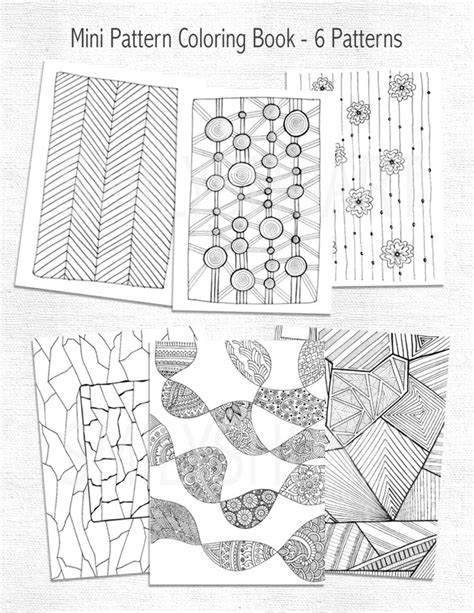 Mini Pattern Coloring Book - 6 Patterns